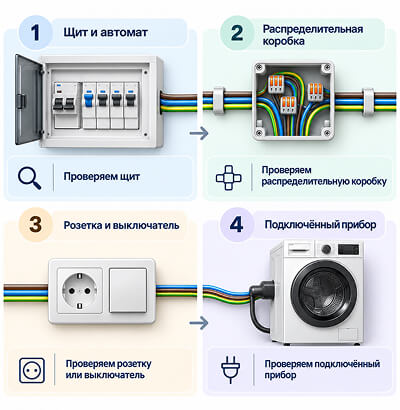 1 Щит и автомат

Проверяем щит

2 Распределительная коробка

Проверяем распределительную коробку

3 Розетка и выключатель

Проверяем розетку или выключатель

4 Подключённый прибор

Проверяем подключённый прибор