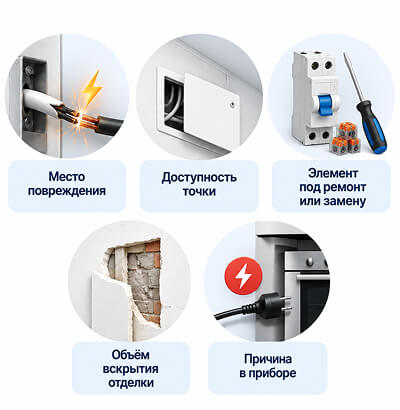 Место повреждения

Доступность точки

Элемент под ремонт или замену

Объём вскрытия отделки

Причина в приборе