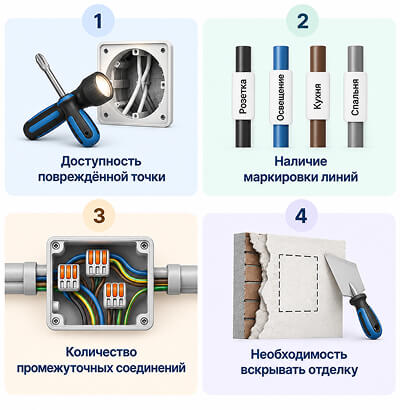 1

Доступность повреждённой точки

2

Розетка

Освещение

Кухня

Спальня

Наличие маркировки линий

3

Количество промежуточных соединений

4

Необходимость вскрывать отделку